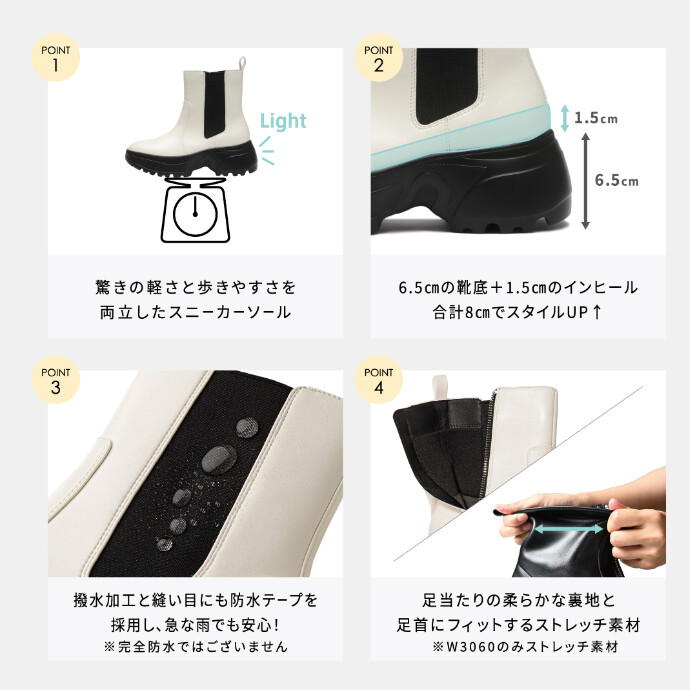 POINT
1

Light

驚きの軽さと歩きやすさを
両立したスニーカーソール

POINT
2

1.5cm

6.5cm

6.5cmの靴底＋1.5cmのインヒール
合計8cmでスタイルUP↑

POINT
3

撥水加工と縫い目にも防水テープを
採用し、急な雨でも安心！
※完全防水ではございません

POINT
4

足当たりの柔らかな裏地と
足首にフィットするストレッチ素材
※W3060のみストレッチ素材