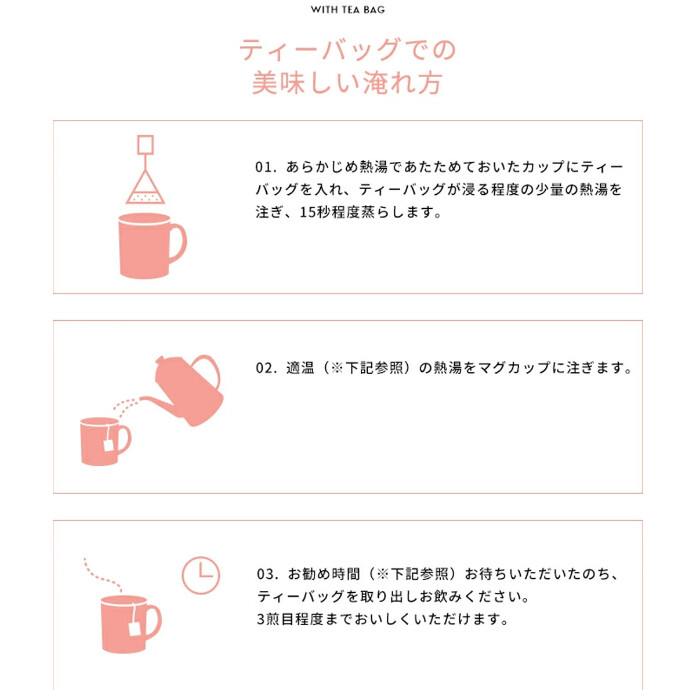 WITH TEA BAG

ティーバッグでの
美味しい淹れ方

01. あらかじめ熱湯であたためておいたカップにティーバッグを入れ、ティーバッグが浸る程度の少量の熱湯を注ぎ、15秒程度蒸らします。

02. 適温（※下記参照）の熱湯をマグカップに注ぎます。

03. お勧め時間（※下記参照）お待ちいただいたのち、ティーバッグを取り出しお飲みください。
3煎目程度までおいしくいただけます。